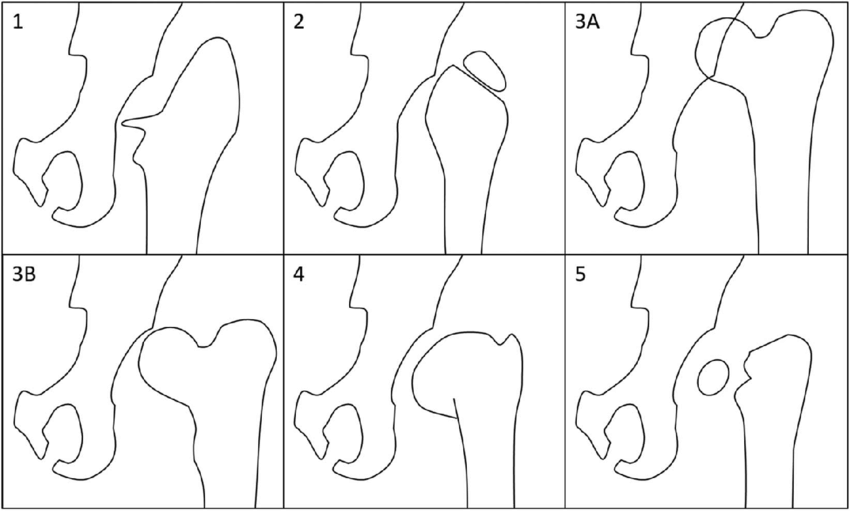 1

2

3A

3B

4

5