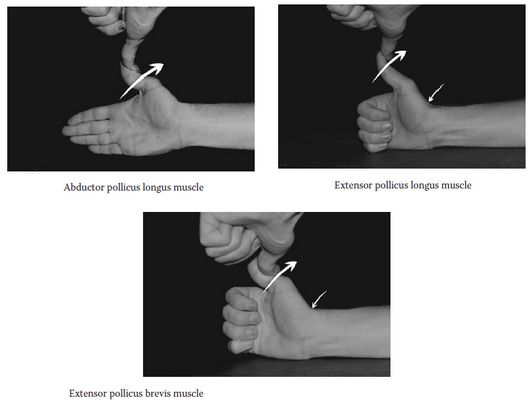 Abductor pollicus longus muscle

Extensor pollicus longus muscle

Extensor pollicus brevis muscle